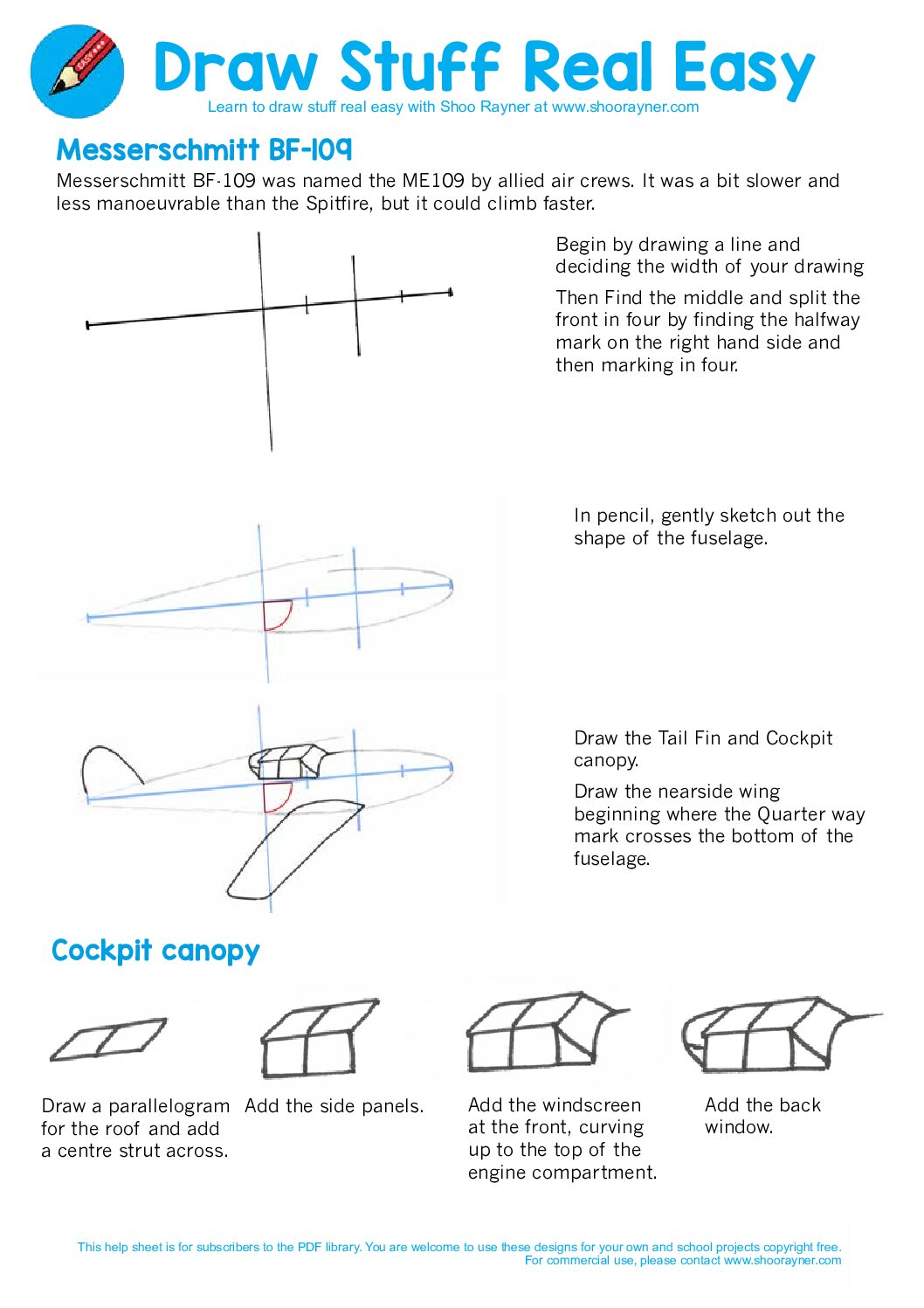 EASY

Draw Stuff Real Easy

Learn to draw stuff real easy with Shoo Rayner at www.shoorayner.com

Messerschmitt BF-109

Messerschmitt BF-109 was named the ME109 by allied air crews. It was a bit slower and less manoeuvrable than the Spitfire, but it could climb faster.

Begin by drawing a line and deciding the width of your drawing

Then Find the middle and split the front in four by finding the halfway mark on the right hand side and then marking in four.

In pencil, gently sketch out the shape of the fuselage.

Draw the Tail Fin and Cockpit canopy.

Draw the nearside wing beginning where the Quarter way mark crosses the bottom of the fuselage.

Cockpit canopy

Draw a parallelogram for the roof and add a centre strut across.

Add the side panels.

Add the windscreen at the front, curving up to the top of the engine compartment.

Add the back window.

This help sheet is for subscribers to the PDF library. You are welcome to use these designs for your own and school projects copyright free. For commercial use, please contact www.shoorayner.com