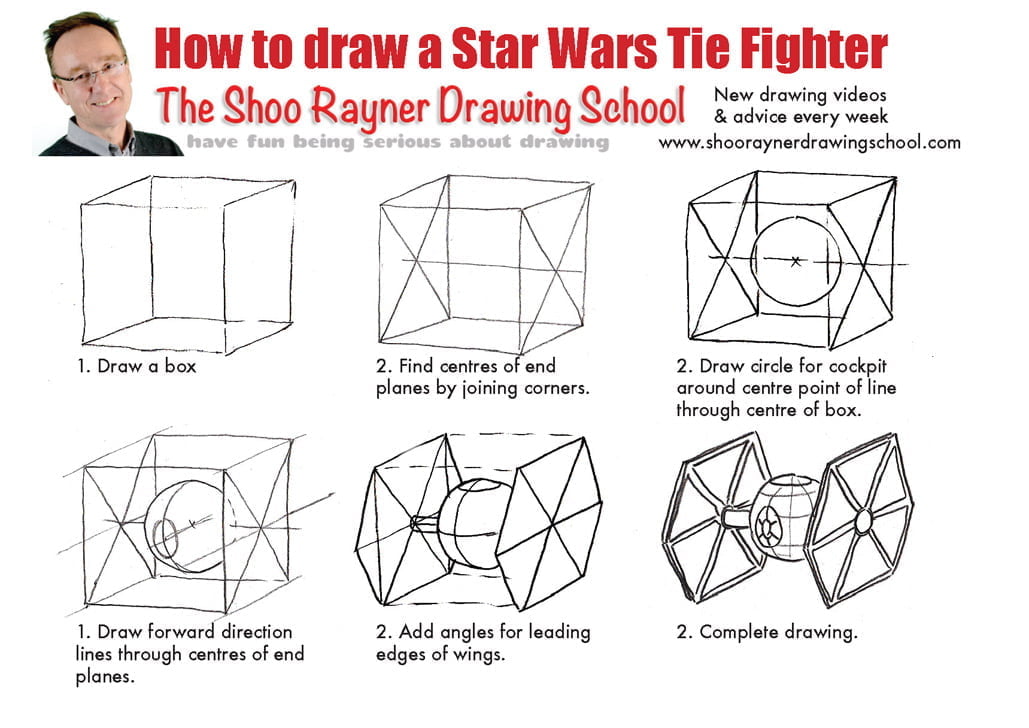 How to draw a Star Wars Tie Fighter

The Shoo Rayner Drawing School

have fun being serious about drawing

New drawing videos & advice every week

www.shooraynerdrawingschool.com

1. Draw a box

2. Find centres of end planes by joining corners.

2. Draw circle for cockpit around centre point of line through centre of box.

1. Draw forward direction lines through centres of end planes.

2. Add angles for leading edges of wings.

2. Complete drawing.