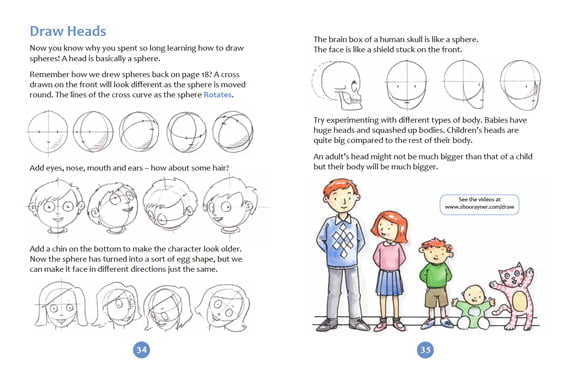 Draw Heads

Now you know why you spent so long learning how to draw spheres! A head is basically a sphere.

Remember how we drew spheres back on page 18? A cross drawn on the front will look different as the sphere is moved round. The lines of the cross curve as the sphere Rotates.

Add eyes, nose, mouth and ears – how about some hair?

Add a chin on the bottom to make the character look older. Now the sphere has turned into a sort of egg shape, but we can make it face in different directions just the same.

34

The brain box of a human skull is like a sphere. The face is like a shield stuck on the front.

Try experimenting with different types of body. Babies have huge heads and squashed up bodies. Children's heads are quite big compared to the rest of their body.

An adult's head might not be much bigger than that of a child but their body will be much bigger.

See the videos at www.shoorayner.com/draw

35