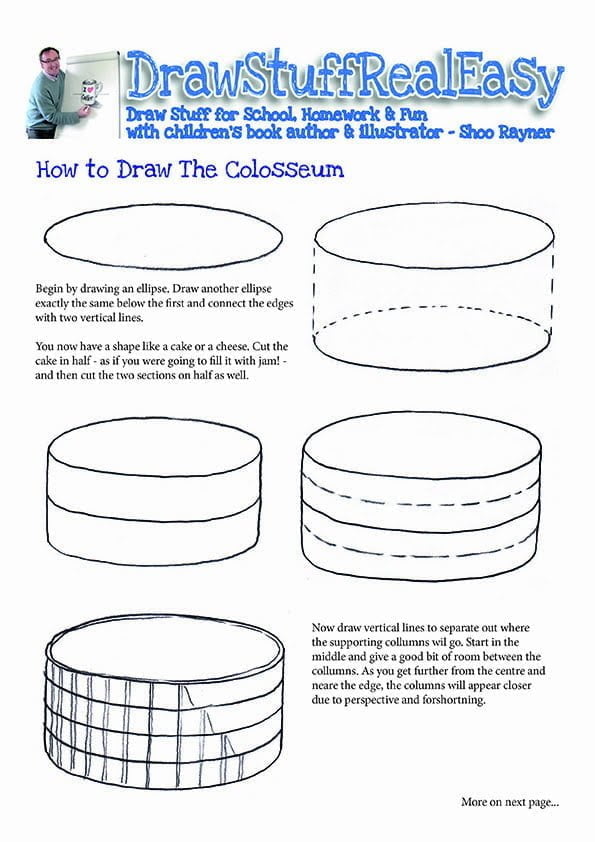 DrawStuffRealEasy

Draw Stuff for School, Homework & Fun with children's book author & illustrator - Shoo Rayner

How to Draw The Colosseum

Begin by drawing an ellipse. Draw another ellipse exactly the same below the first and connect the edges with two vertical lines.

You now have a shape like a cake or a cheese. Cut the cake in half - as if you were going to fill it with jam! - and then cut the two sections on half as well.

Now draw vertical lines to separate out where the supporting collumns wil go. Start in the middle and give a good bit of room between the collumns. As you get further from the centre and neare the edge, the columns will appear closer due to perspective and forshortning.

More on next page...